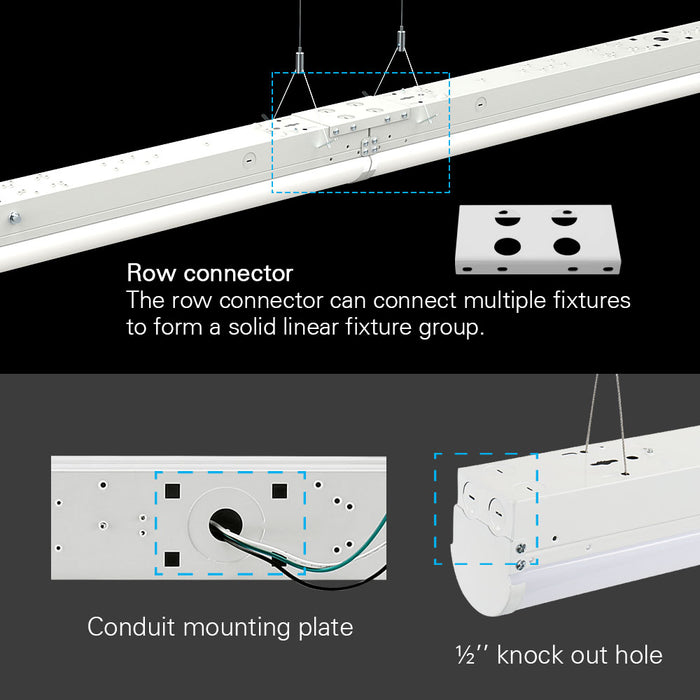 Row connector
The row connector can connect multiple fixtures to form a solid linear fixture group.

Conduit mounting plate

½'' knock out hole